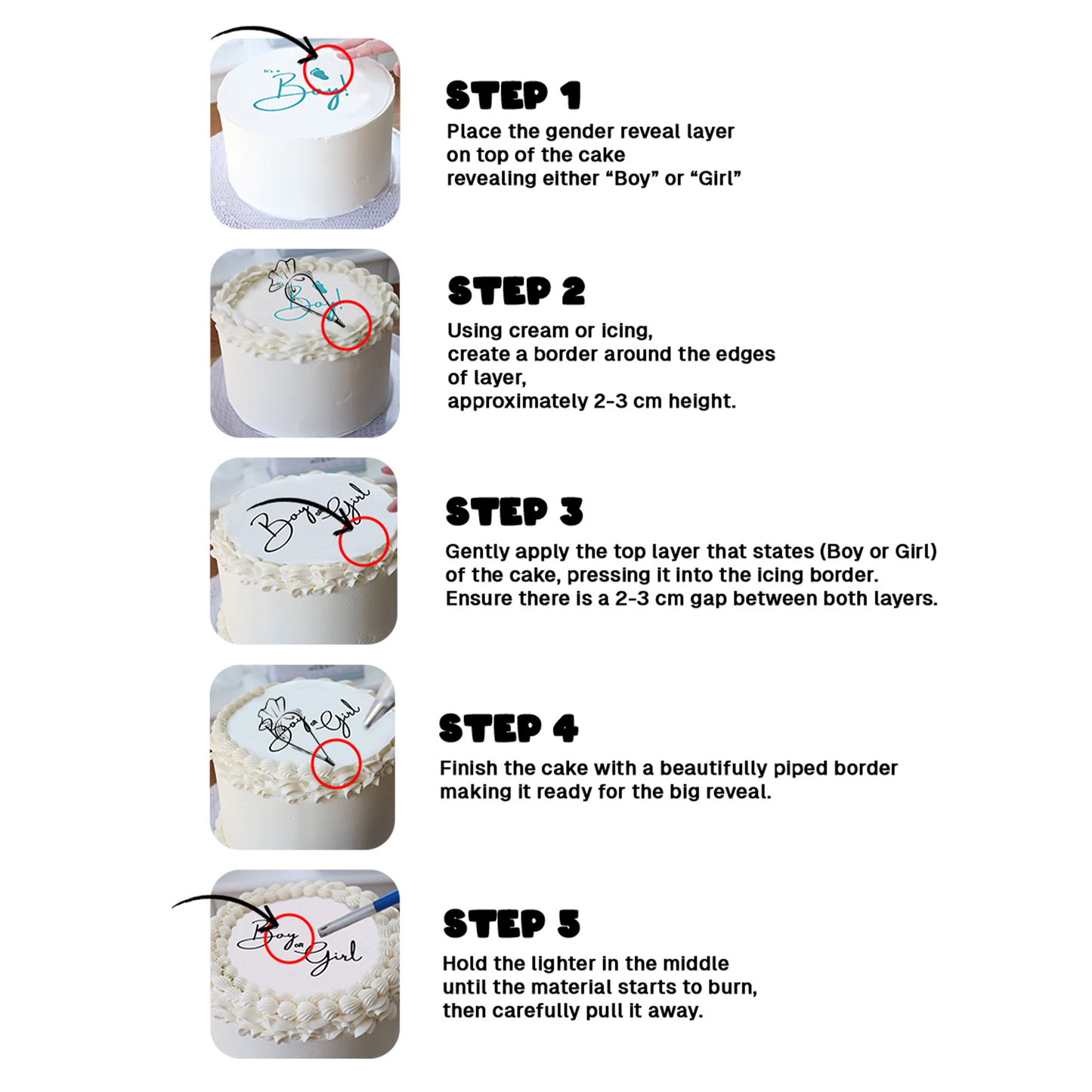 It's a Boy!

STEP 1

Place the gender reveal layer on top of the cake revealing either “Boy” or “Girl”

Boy!

STEP 2

Using cream or icing, create a border around the edges of layer, approximately 2-3 cm height.

Boy or Girl

STEP 3

Gently apply the top layer that states (Boy or Girl) of the cake, pressing it into the icing border. Ensure there is a 2-3 cm gap between both layers.

Boy or Girl

STEP 4

Finish the cake with a beautifully piped border making it ready for the big reveal.

Boy OR Girl

STEP 5

Hold the lighter in the middle until the material starts to burn, then carefully pull it away.